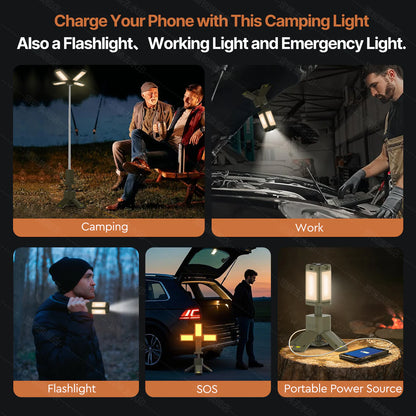 Charge Your Phone with This Camping Light

Also a Flashlight、 Working Light and Emergency Light.

Camping

Work

Flashlight

SOS

Portable Power Source